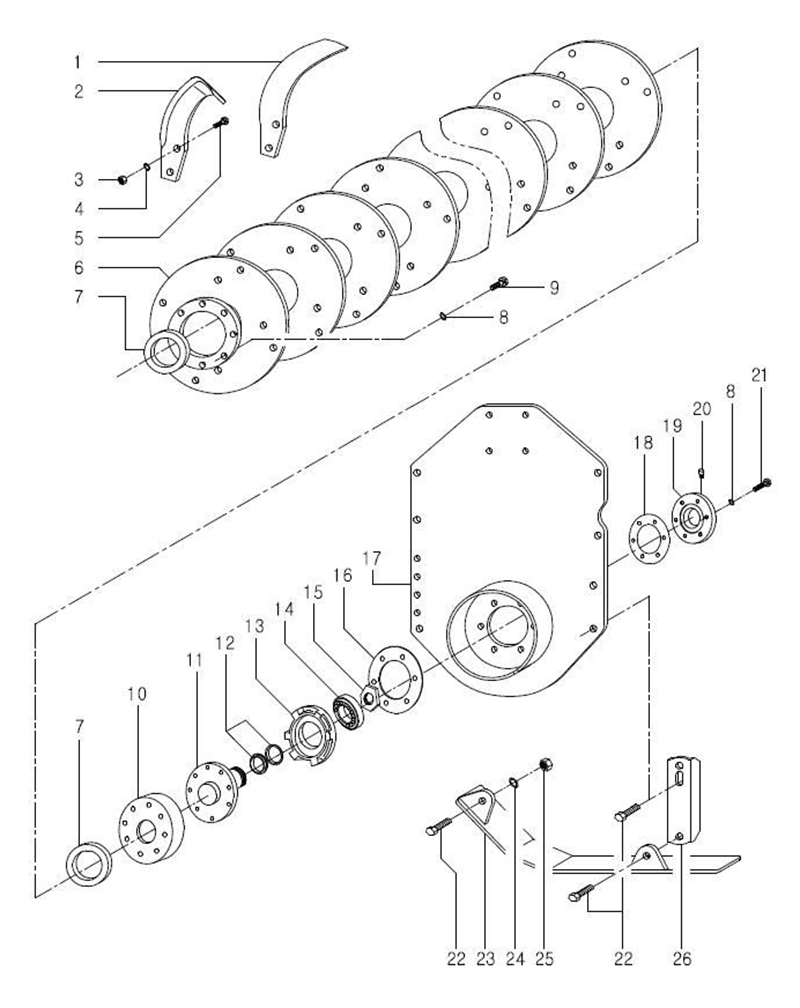 1
2
3
4
5
6
7
9
8
21
20
8
19
18
17
16
15
14
13
12
11
10
7
22
23
24
25
22
26