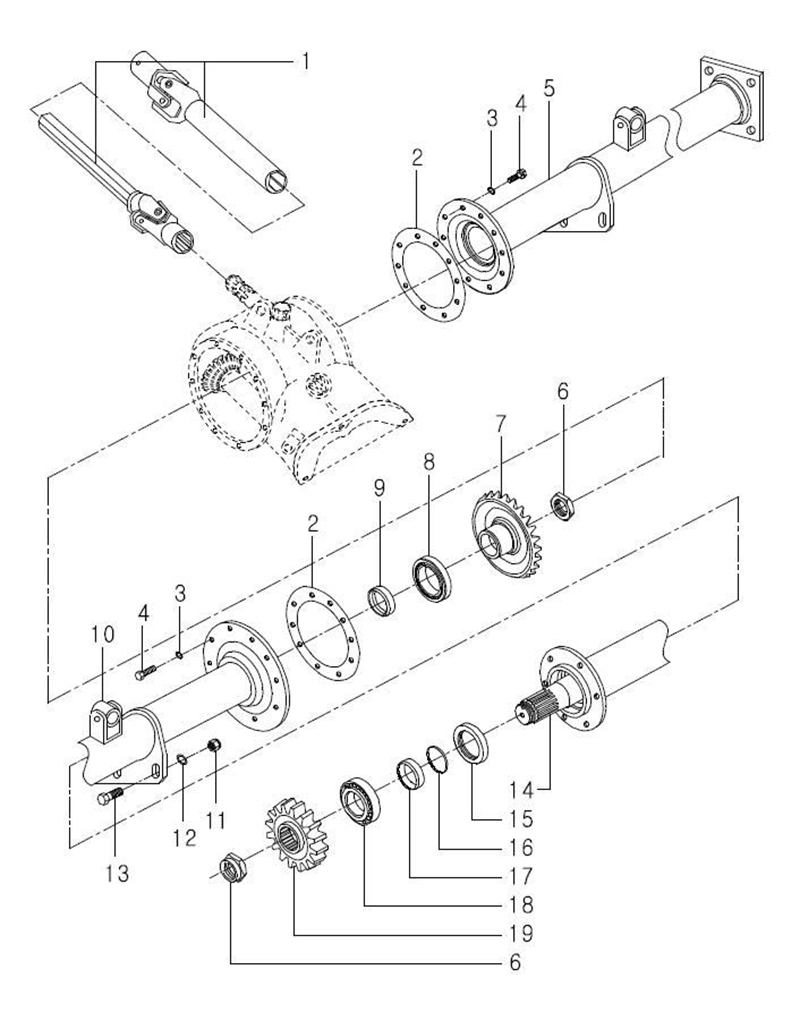 1
3
4
5
2
6
7
8
9
2
3
4
10
14
15
16
17
18
19
6
12
11
13