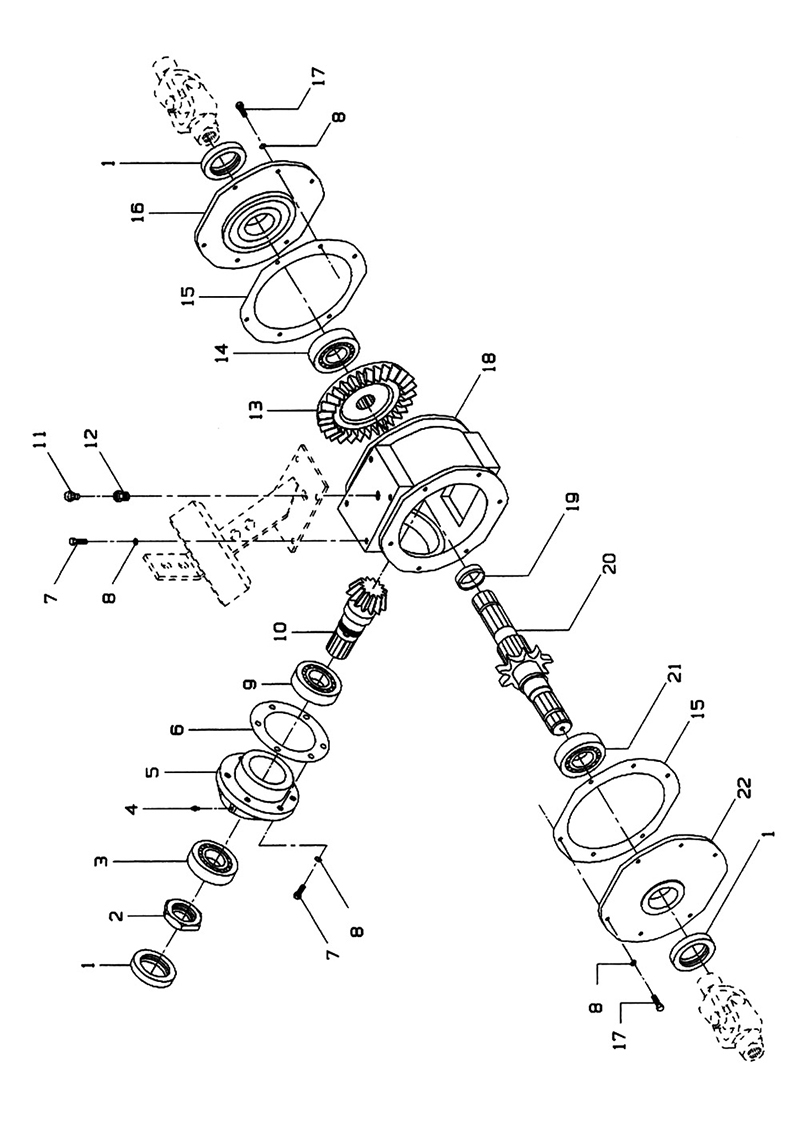 17
8
1
16
15
14
13
18
11
12
7
8
19
20
10
9
6
5
4
3
2
1
7
8
21
15
22
1
8
17